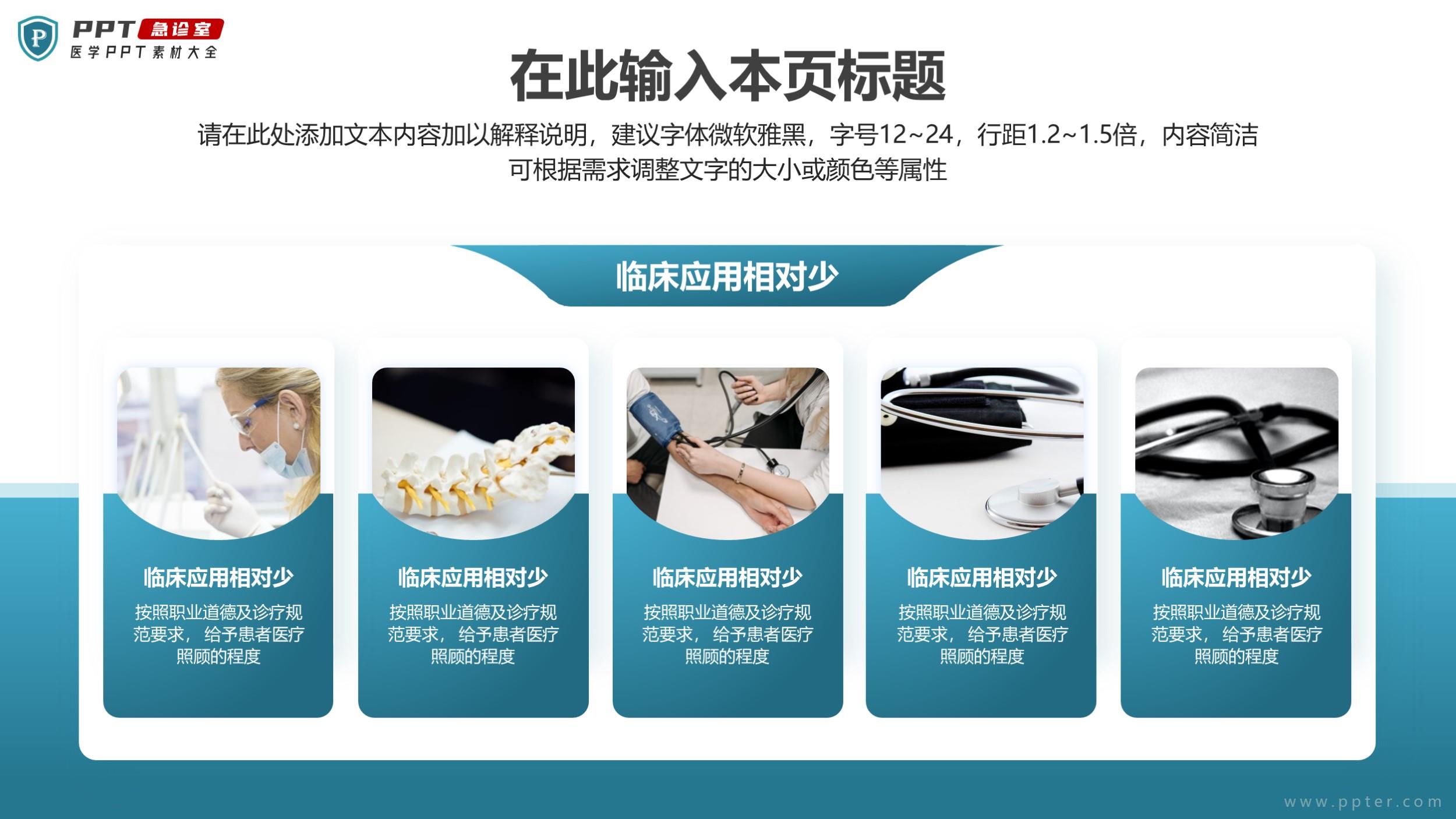 P PPT 急诊室
医学PPT素材大全

在此输入本页标题

请在此处添加文本内容加以解释说明，建议字体微软雅黑，字号12~24，行距1.2~1.5倍，内容简洁可根据需求调整文字的大小或颜色等属性

临床应用相对少

临床应用相对少
按照职业道德及诊疗规范要求，给予患者医疗照顾的程度

临床应用相对少
按照职业道德及诊疗规范要求，给予患者医疗照顾的程度

临床应用相对少
按照职业道德及诊疗规范要求，给予患者医疗照顾的程度

临床应用相对少
按照职业道德及诊疗规范要求，给予患者医疗照顾的程度

临床应用相对少
按照职业道德及诊疗规范要求，给予患者医疗照顾的程度

www.ppter.com